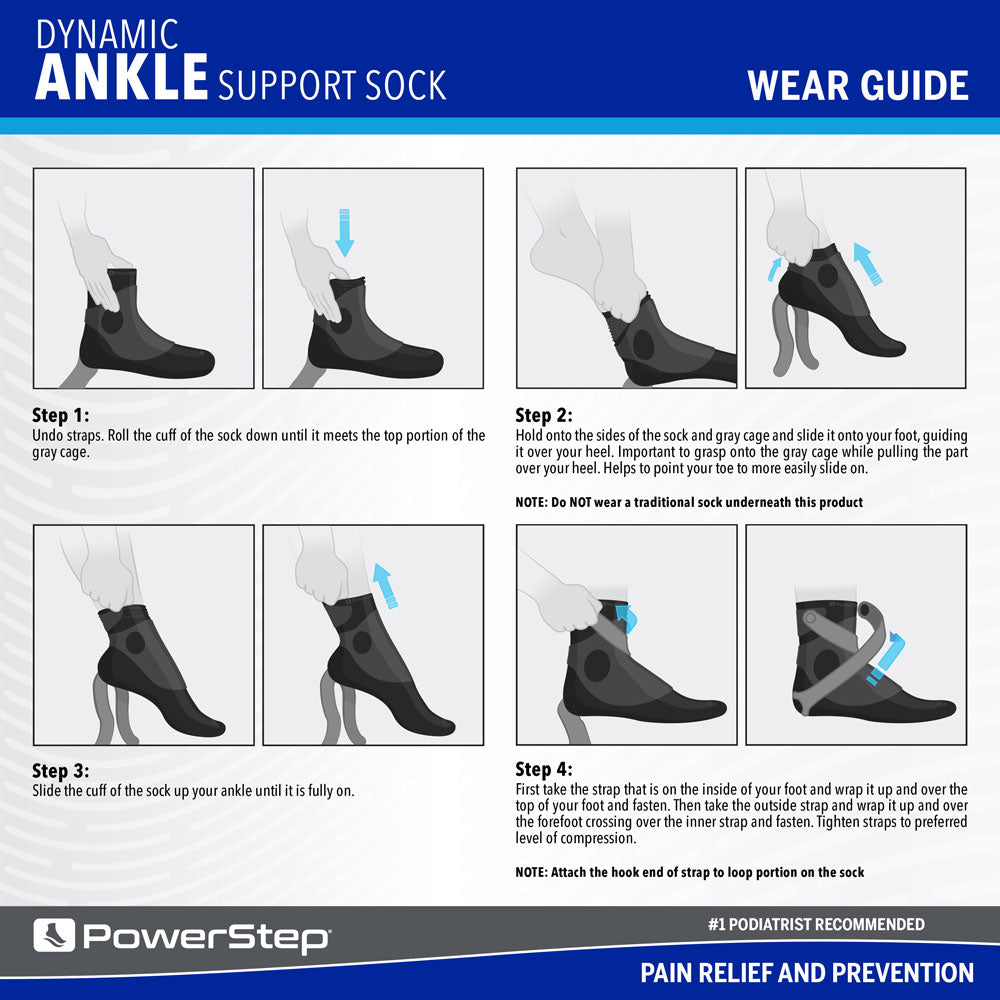 DYNAMIC
ANKLE SUPPORT SOCK

WEAR GUIDE

Step 1:
Undo straps. Roll the cuff of the sock down until it meets the top portion of the gray cage.

Step 2:
Hold onto the sides of the sock and gray cage and slide it onto your foot, guiding it over your heel. Important to grasp onto the gray cage while pulling the part over your heel. Helps to point your toe to more easily slide on.

NOTE: Do NOT wear a traditional sock underneath this product

Step 3:
Slide the cuff of the sock up your ankle until it is fully on.

Step 4:
First take the strap that is on the inside of your foot and wrap it up and over the top of your foot and fasten. Then take the outside strap and wrap it up and over the forefoot crossing over the inner strap and fasten. Tighten straps to preferred level of compression.

NOTE: Attach the hook end of strap to loop portion on the sock

PowerStep

#1 PODIATRIST RECOMMENDED

PAIN RELIEF AND PREVENTION